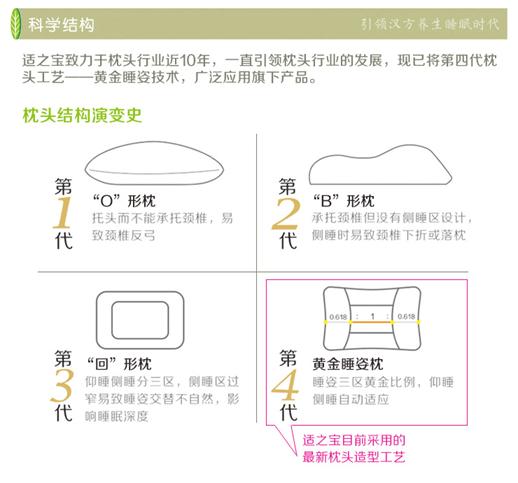 科学结构

引领汉方养生睡眠时代

适之宝致力于枕头行业近10年，一直引领枕头行业的发展，现已将第四代枕头工艺——黄金睡姿技术，广泛应用旗下产品。

枕头结构演变史

第1代

“O”形枕

托头而不能承托颈椎，易致颈椎反弓

第2代

“B”形枕

承托颈椎但没有侧睡区设计，侧睡时易致颈椎下折或落枕

第3代

“回”形枕

仰睡侧睡分三区，侧睡区过窄易致睡姿交替不自然，影响睡眠深度

0.618 : 1 : 0.618

第4代

黄金睡姿枕

睡姿三区黄金比例，仰睡侧睡自动适应

适之宝目前采用的最新枕头造型工艺